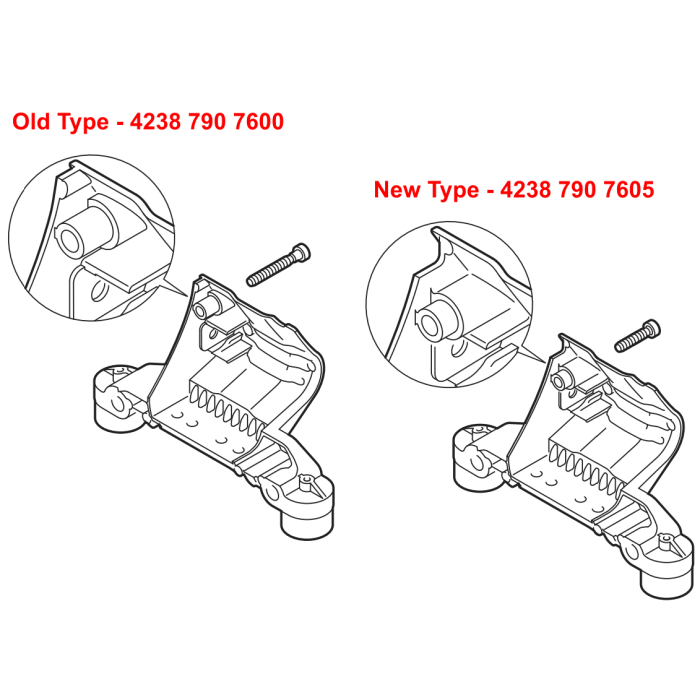 Old Type - 4238 790 7600

New Type - 4238 790 7605