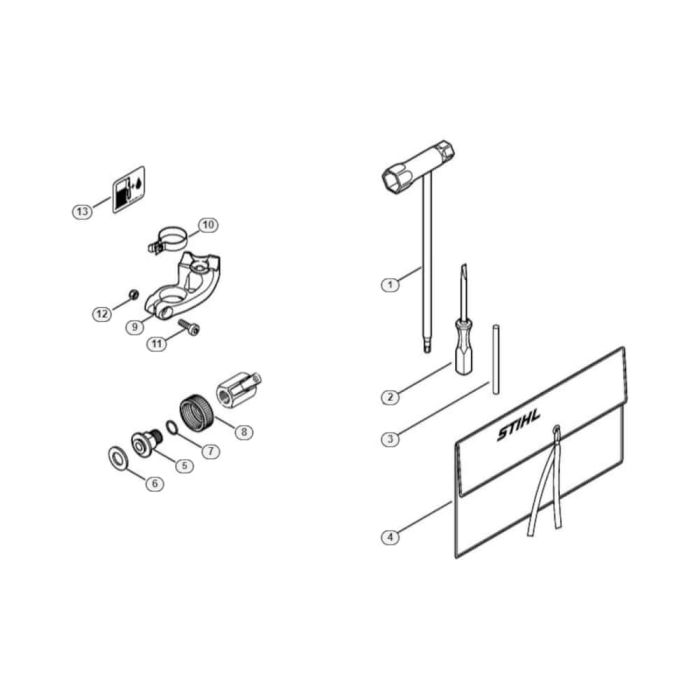 13
10
12
9
11
8
7
5
6
1
2
3
STIHL
4